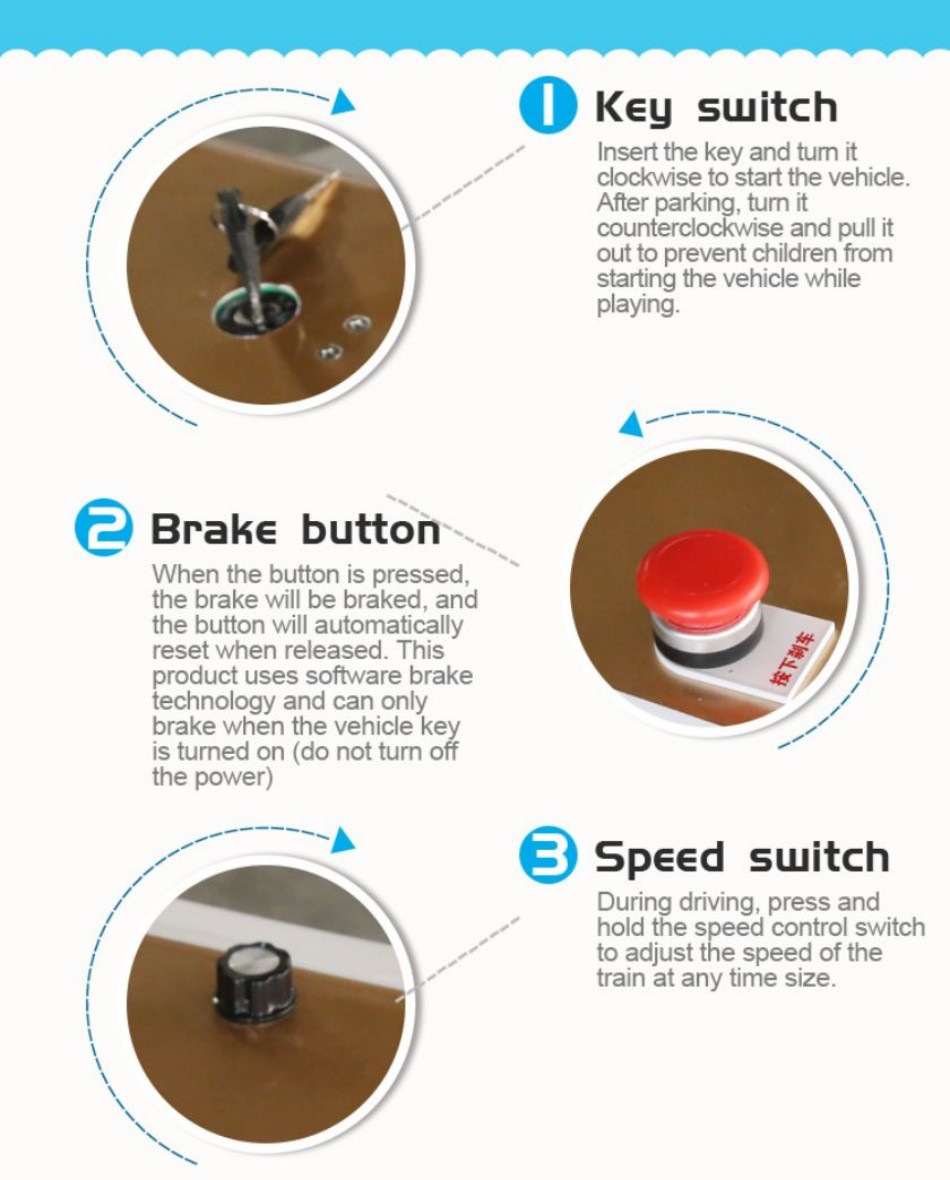 1 Key switch

Insert the key and turn it clockwise to start the vehicle. After parking, turn it counterclockwise and pull it out to prevent children from starting the vehicle while playing.

2 Brake button

When the button is pressed, the brake will be braked, and the button will automatically reset when released. This product uses software brake technology and can only brake when the vehicle key is turned on (do not turn off the power)

按下刹车

3 Speed switch

During driving, press and hold the speed control switch to adjust the speed of the train at any time size.